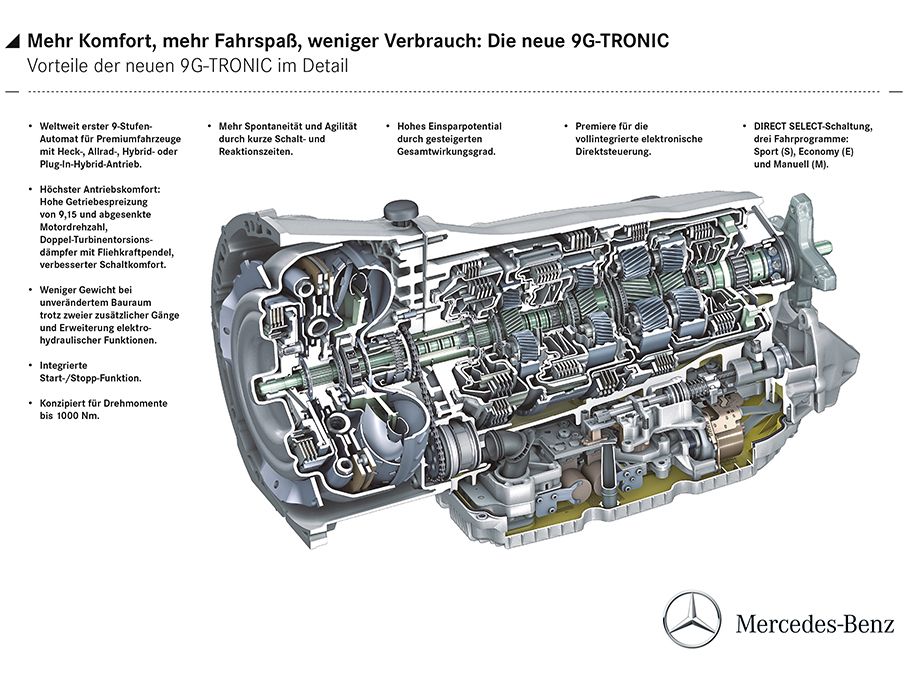 Mehr Komfort, mehr Fahrspaß, weniger Verbrauch: Die neue 9G-TRONIC
Vorteile der neuen 9G-TRONIC im Detail

• Weltweit erster 9-Stufen-Automat für Premiumfahrzeuge mit Heck-, Allrad-, Hybrid- oder Plug-In-Hybrid-Antrieb.

• Höchster Antriebskomfort: Hohe Getriebespreizung von 9,15 und abgesenkte Motordrehzahl, Doppel-Turbinentorsionsdämpfer mit Fliehkraftpendel, verbesserter Schaltkomfort.

• Weniger Gewicht bei unverändertem Bauraum trotz zweier zusätzlicher Gänge und Erweiterung elektrohydraulischer Funktionen.

• Integrierte Start-/Stopp-Funktion.

• Konzipiert für Drehmomente bis 1000 Nm.

• Mehr Spontaneität und Agilität durch kurze Schalt- und Reaktionszeiten.

• Hohes Einsparpotential durch gesteigerten Gesamtwirkungsgrad.

• Premiere für die vollintegrierte elektronische Direktsteuerung.

• DIRECT SELECT-Schaltung, drei Fahrprogramme: Sport (S), Economy (E) und Manuell (M).

Mercedes-Benz