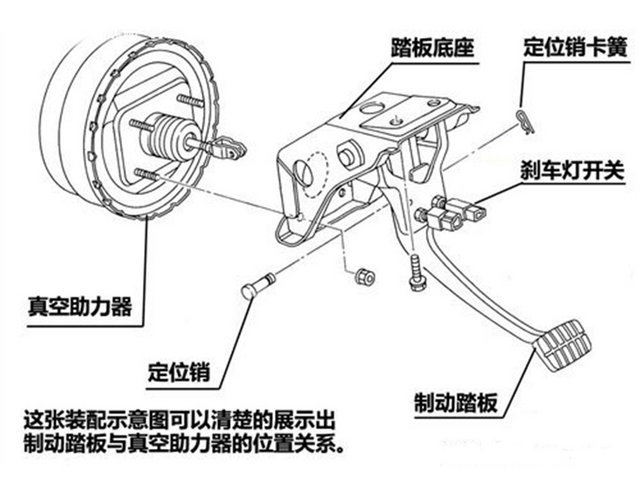 踏板底座

定位销卡簧

刹车灯开关

真空助力器

定位销

制动踏板

这张装配示意图可以清楚的展示出制动踏板与真空助力器的位置关系。